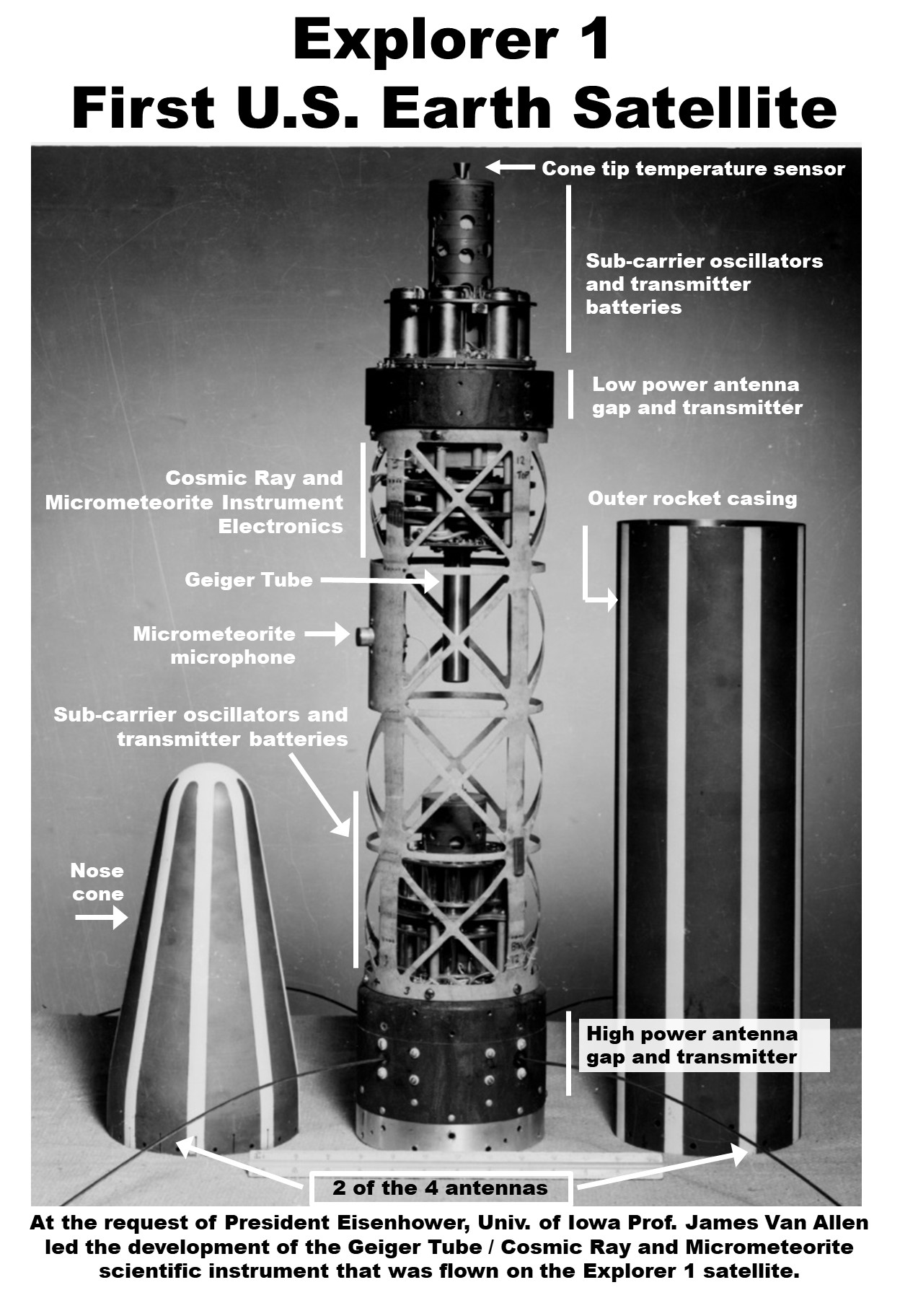 Explorer 1
First U.S. Earth Satellite

Cone tip temperature sensor

Sub-carrier oscillators and transmitter batteries

Low power antenna gap and transmitter

Cosmic Ray and Micrometeorite Instrument Electronics

Outer rocket casing

Geiger Tube

Micrometeorite microphone

Sub-carrier oscillators and transmitter batteries

Nose cone

High power antenna gap and transmitter

2 of the 4 antennas

At the request of President Eisenhower, Univ. of Iowa Prof. James Van Allen led the development of the Geiger Tube / Cosmic Ray and Micrometeorite scientific instrument that was flown on the Explorer 1 satellite.